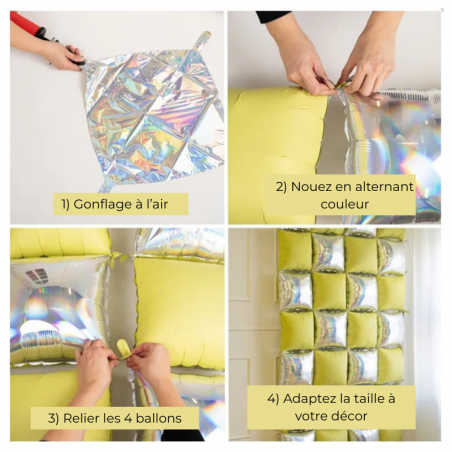 1) Gonflage à l'air

2) Nouez en alternant couleur

3) Relier les 4 ballons

4) Adaptez la taille à votre décor